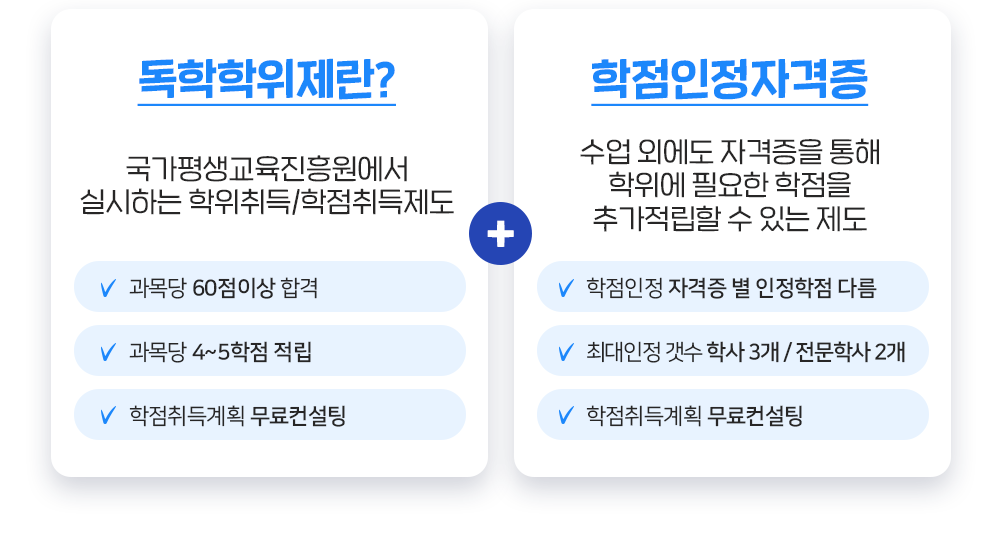 독학학위제란?

국가평생교육진흥원에서
실시하는 학위취득/학점취득제도

✓ 과목당 60점이상 합격

✓ 과목당 4~5학점 적립

✓ 학점취득계획 무료컨설팅

+

학점인정자격증

수업 외에도 자격증을 통해
학위에 필요한 학점을
추가적립할 수 있는 제도

✓ 학점인정 자격증 별 인정학점 다름

✓ 최대인정 갯수 학사 3개 / 전문학사 2개

✓ 학점취득계획 무료컨설팅